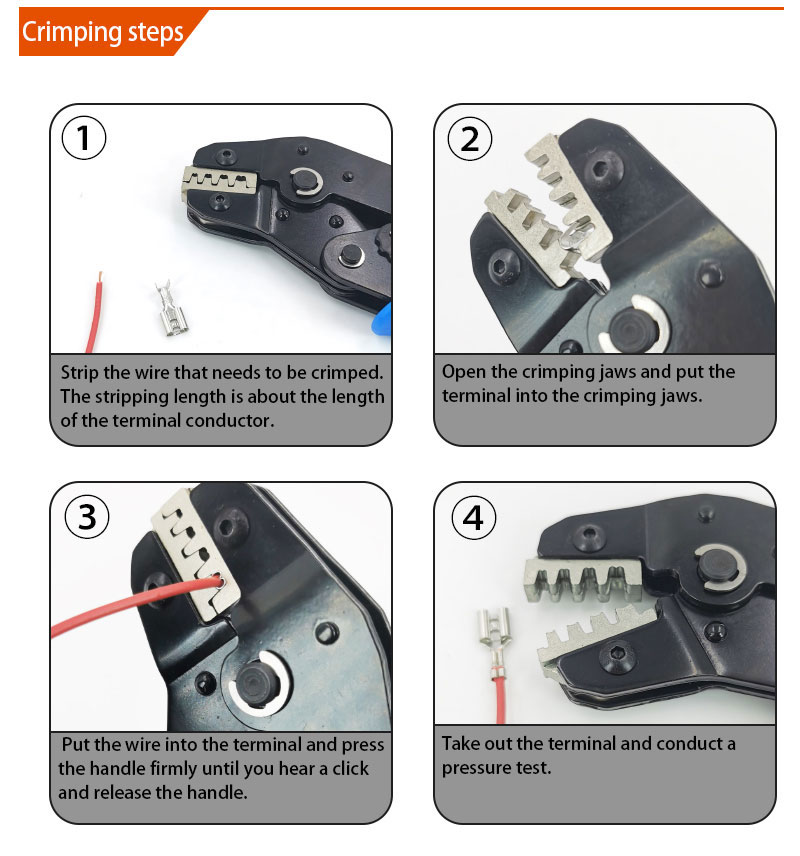 Crimping steps

1

Strip the wire that needs to be crimped. The stripping length is about the length of the terminal conductor.

2

Open the crimping jaws and put the terminal into the crimping jaws.

3

Put the wire into the terminal and press the handle firmly until you hear a click and release the handle.

4

Take out the terminal and conduct a pressure test.