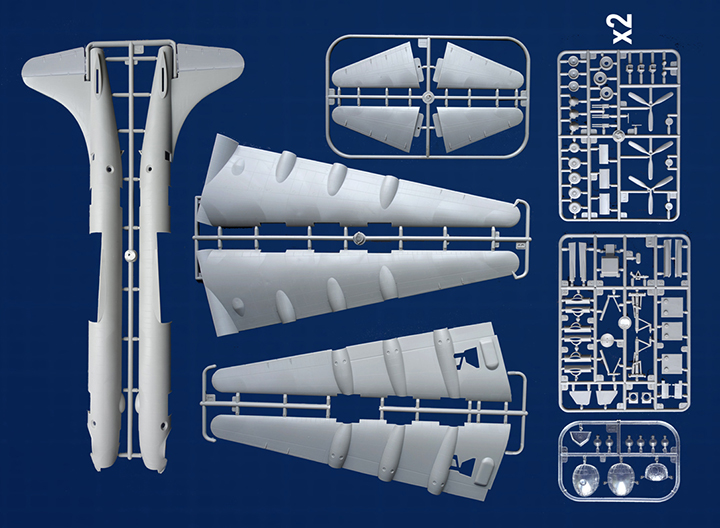 x2