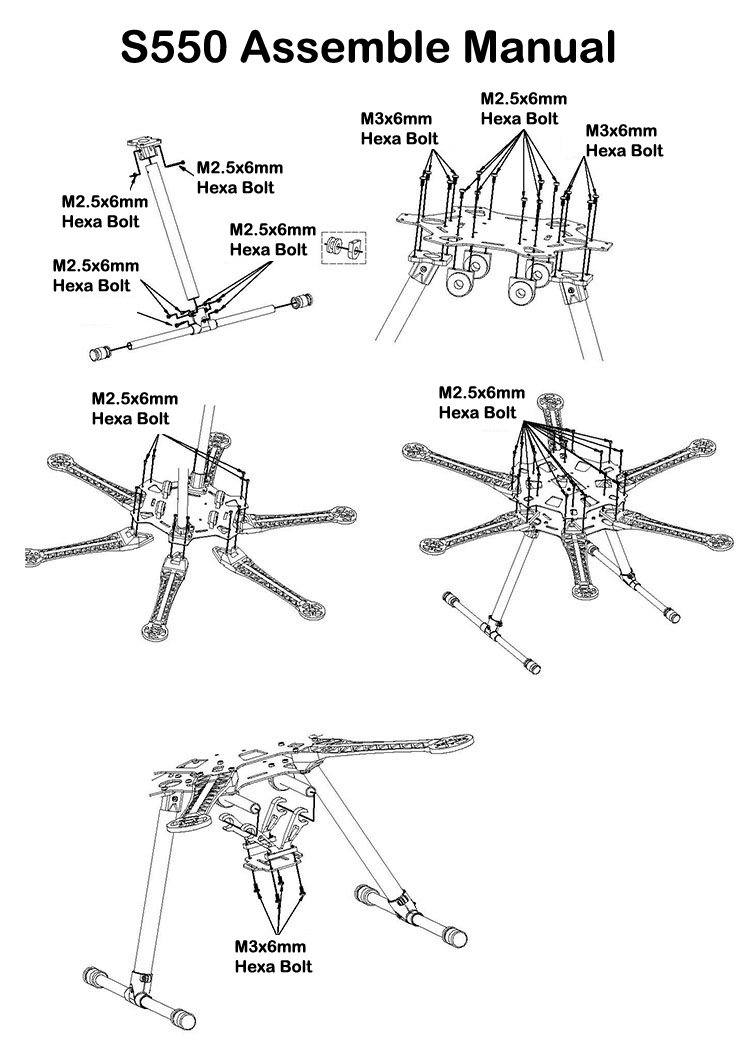 S550 Assemble Manual

M2.5x6mm Hexa Bolt

M2.5x6mm Hexa Bolt

M2.5x6mm Hexa Bolt

M2.5x6mm Hexa Bolt

M3x6mm Hexa Bolt

M2.5x6mm Hexa Bolt

M3x6mm Hexa Bolt

M2.5x6mm Hexa Bolt

M2.5x6mm Hexa Bolt

M3x6mm Hexa Bolt