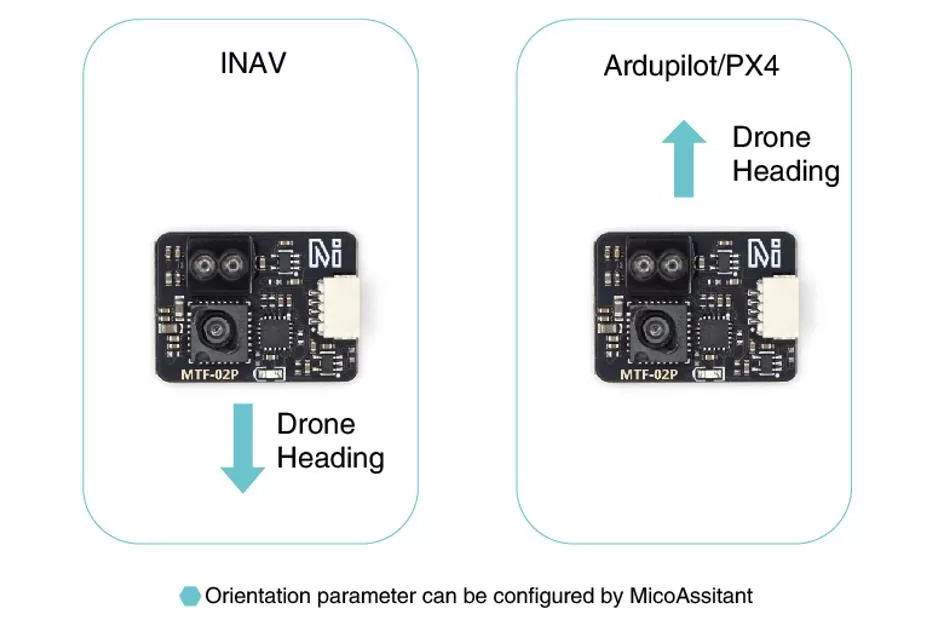 INAV

MTF-02P

Drone Heading

Ardupilot/PX4

Drone Heading

MTF-02P

Orientation parameter can be configured by MicoAssitant