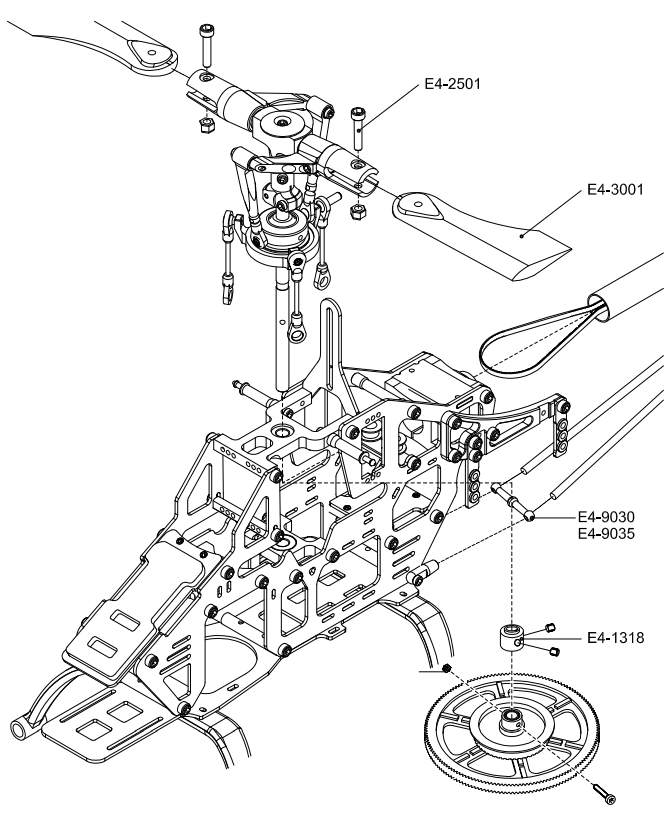 E4-2501
E4-3001
E4-9030
E4-9035
E4-1318