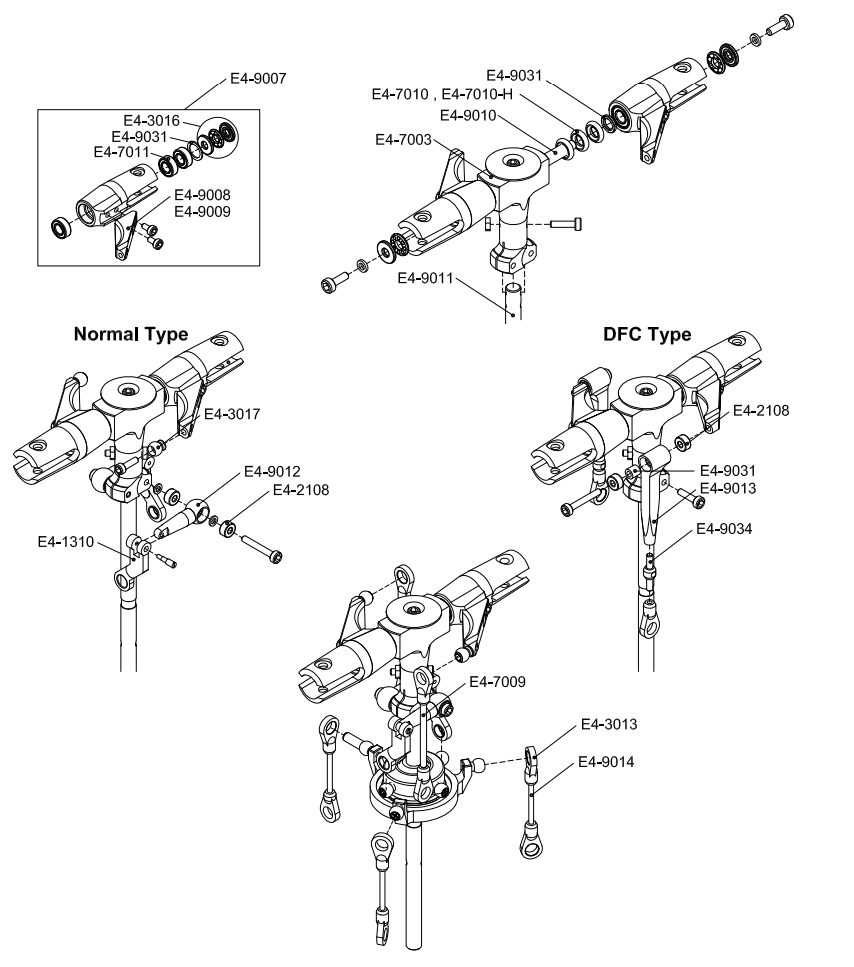 E4-9007
E4-3016
E4-9031
E4-7011
E4-9008
E4-9009

E4-9031
E4-7010 , E4-7010-H
E4-9010
E4-7003
E4-9011

Normal Type
E4-3017
E4-9012
E4-2108
E4-1310

DFC Type
E4-2108
E4-9031
E4-9013
E4-9034

E4-7009
E4-3013
E4-9014