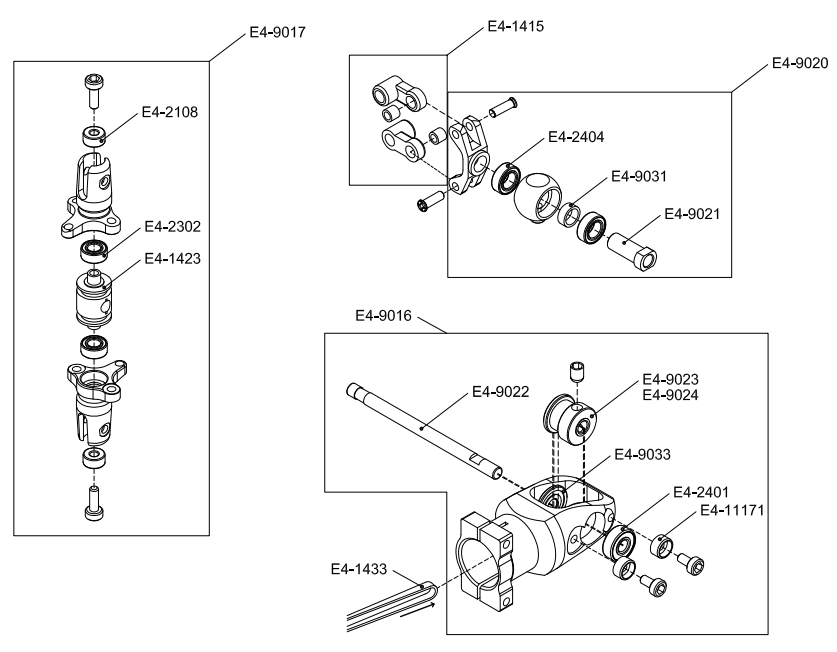 E4-9017
E4-2108
E4-2302
E4-1423
E4-1415
E4-9020
E4-2404
E4-9031
E4-9021
E4-9016
E4-9022
E4-9023
E4-9024
E4-9033
E4-2401
E4-11171
E4-1433