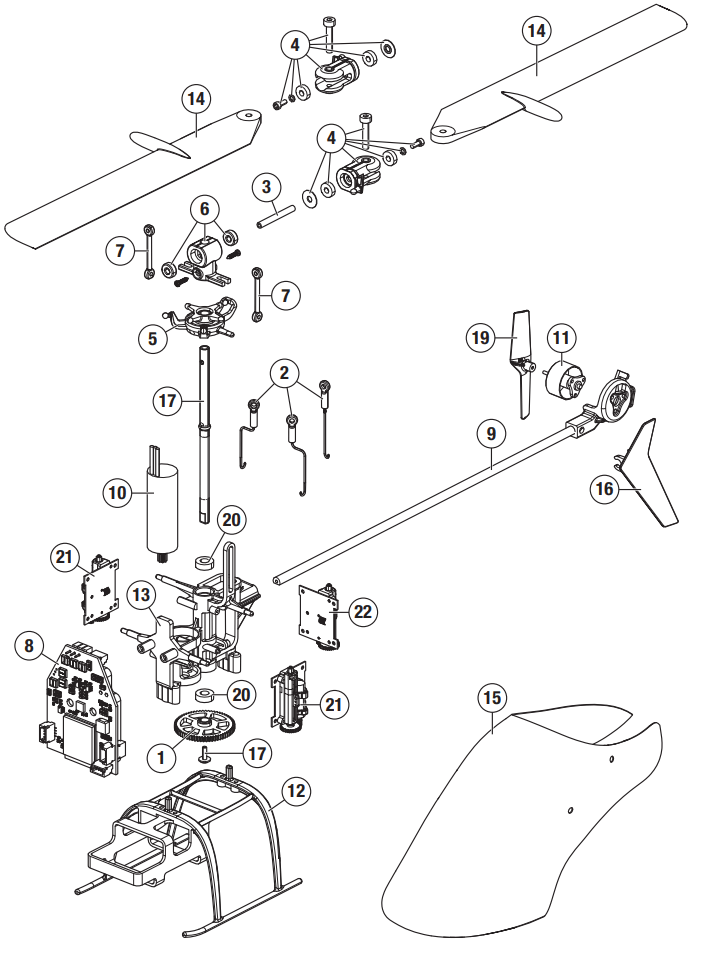 4
14
14
4
3
6
7
7
5
19
11
2
17
9
10
16
20
21
13
22
8
20
21
15
1
17
12